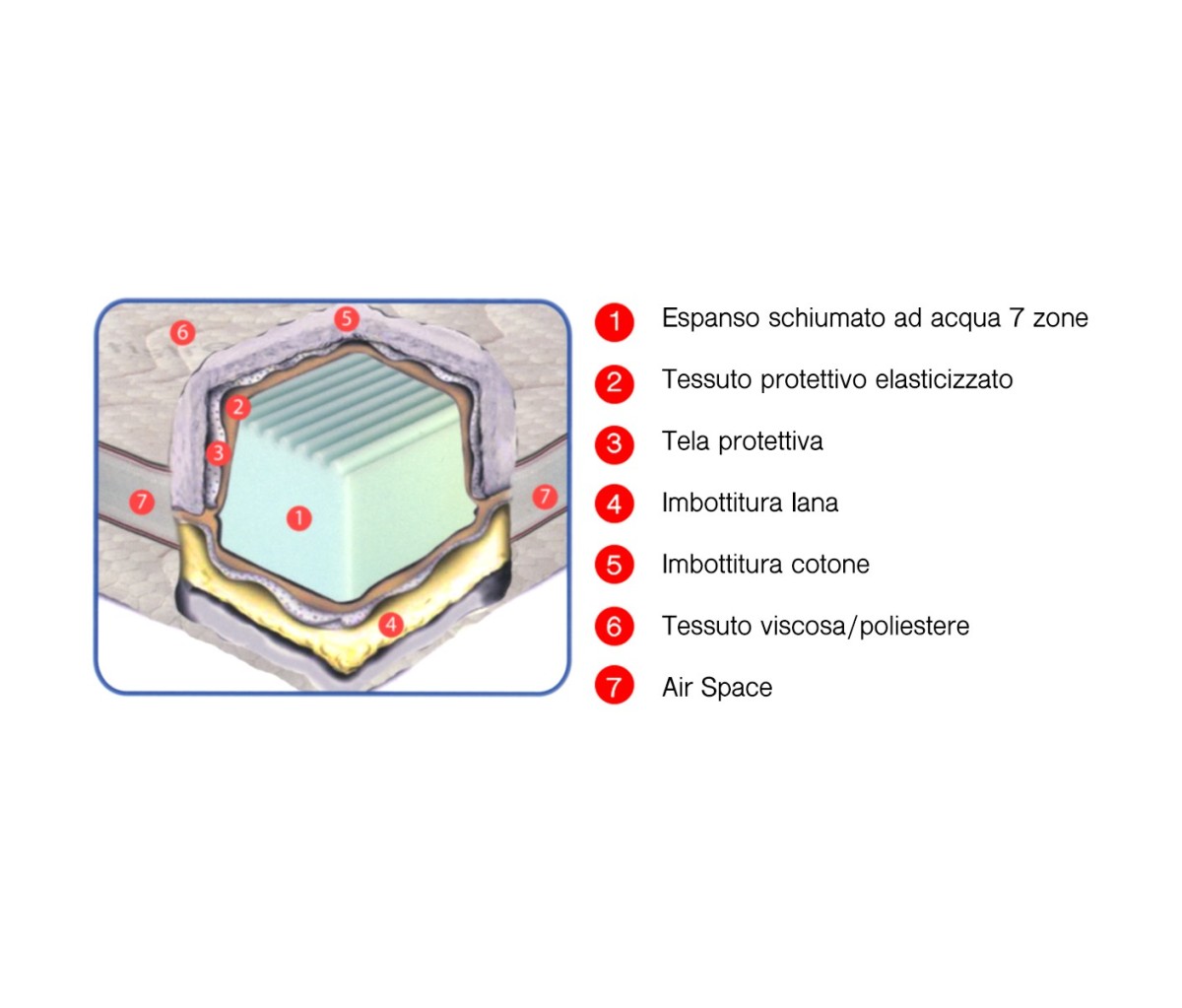 6
5
2
3
7
1
7
4

1 Espanso schiumato ad acqua 7 zone
2 Tessuto protettivo elasticizzato
3 Tela protettiva
4 Imbottitura lana
5 Imbottitura cotone
6 Tessuto viscosa/poliestere
7 Air Space