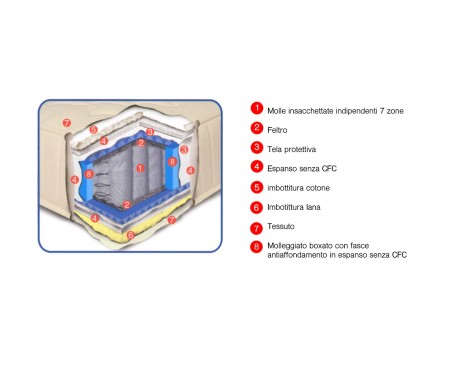 7
5
3
4
2
3
8
1
8
4
4
2
4
7
6

1 Molle insacchettate indipendenti 7 zone
2 Feltro
3 Tela protettiva
4 Espanso senza CFC
5 imbottitura cotone
6 Imbottitura lana
7 Tessuto
8 Molleggiato boxato con fasce antiaffondamento in espanso senza CFC